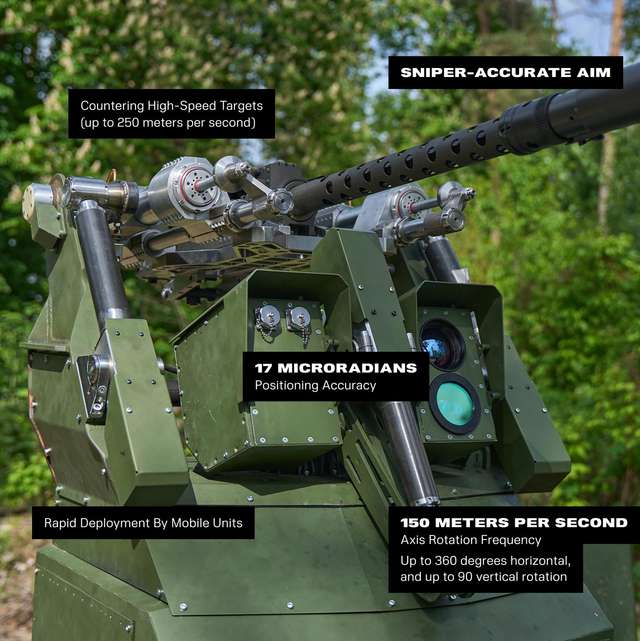 SNIPER-ACCURATE AIM

Countering High-Speed Targets (up to 250 meters per second)

17 MICRORADIANS
Positioning Accuracy

Rapid Deployment By Mobile Units

150 METERS PER SECOND
Axis Rotation Frequency
Up to 360 degrees horizontal, and up to 90 vertical rotation